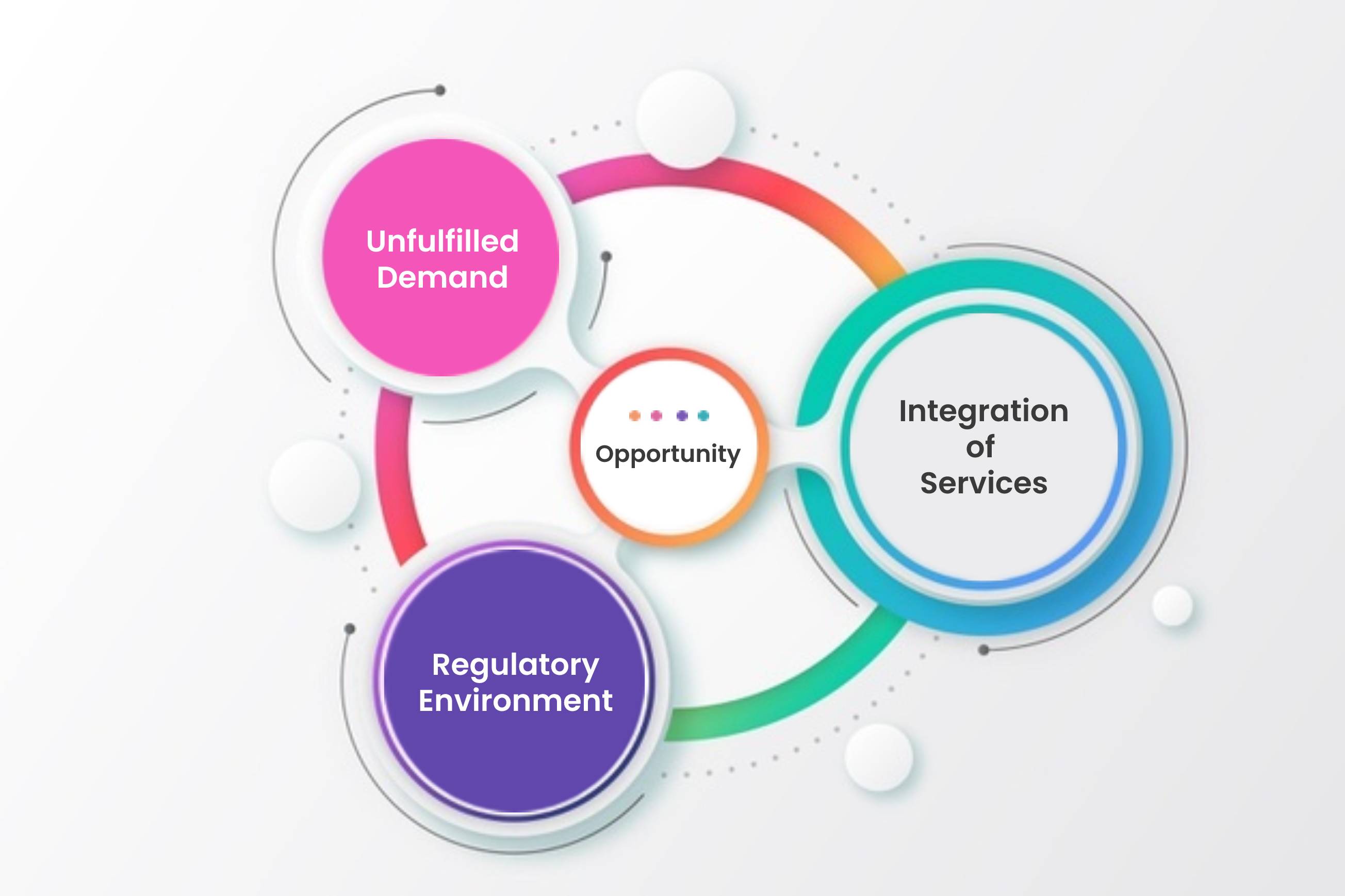 Unfulfilled Demand

Opportunity

Integration of Services

Regulatory Environment