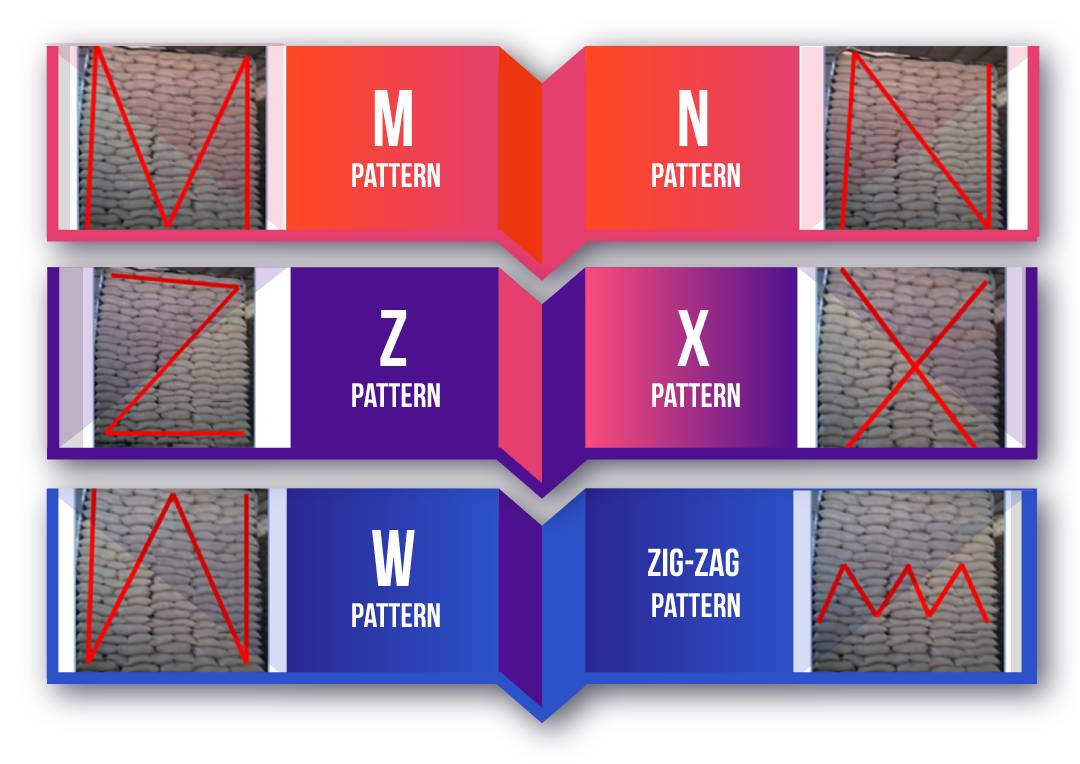 M
PATTERN

N
PATTERN

Z
PATTERN

X
PATTERN

W
PATTERN

ZIG-ZAG
PATTERN